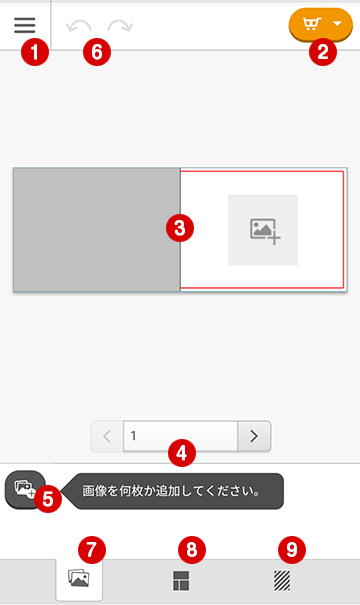 1
6
2
3
1
4
5
画像を何枚か追加してください。
7
8
9